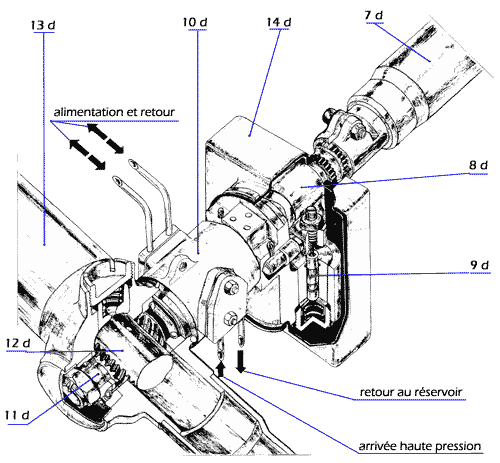 13 d
10 d
14 d
7 d
alimentation et retour
8 d
9 d
12 d
11 d
retour au réservoir
arrivée haute pression